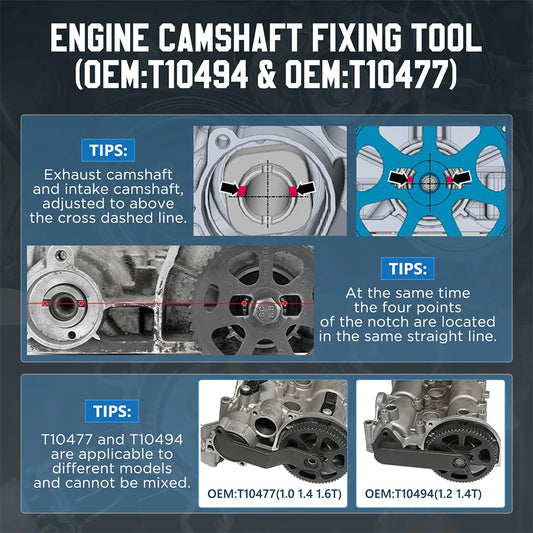 ENGINE CAMSHAFT FIXING TOOL
(OEM:T10494 & OEM:T10477)

TIPS:
Exhaust camshaft and intake camshaft, adjusted to above the cross dashed line.

TIPS:
At the same time the four points of the notch are located in the same straight line.

TIPS:
T10477 and T10494 are applicable to different models and cannot be mixed.

OEM:T10477(1.0 1.4 1.6T)

OEM:T10494(1.2 1.4T)