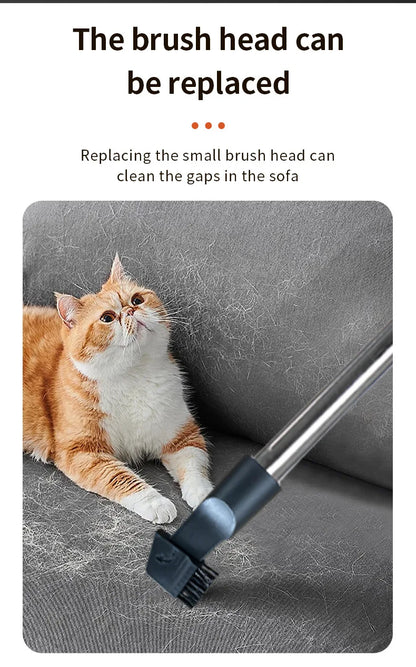 The brush head can be replaced

Replacing the small brush head can clean the gaps in the sofa