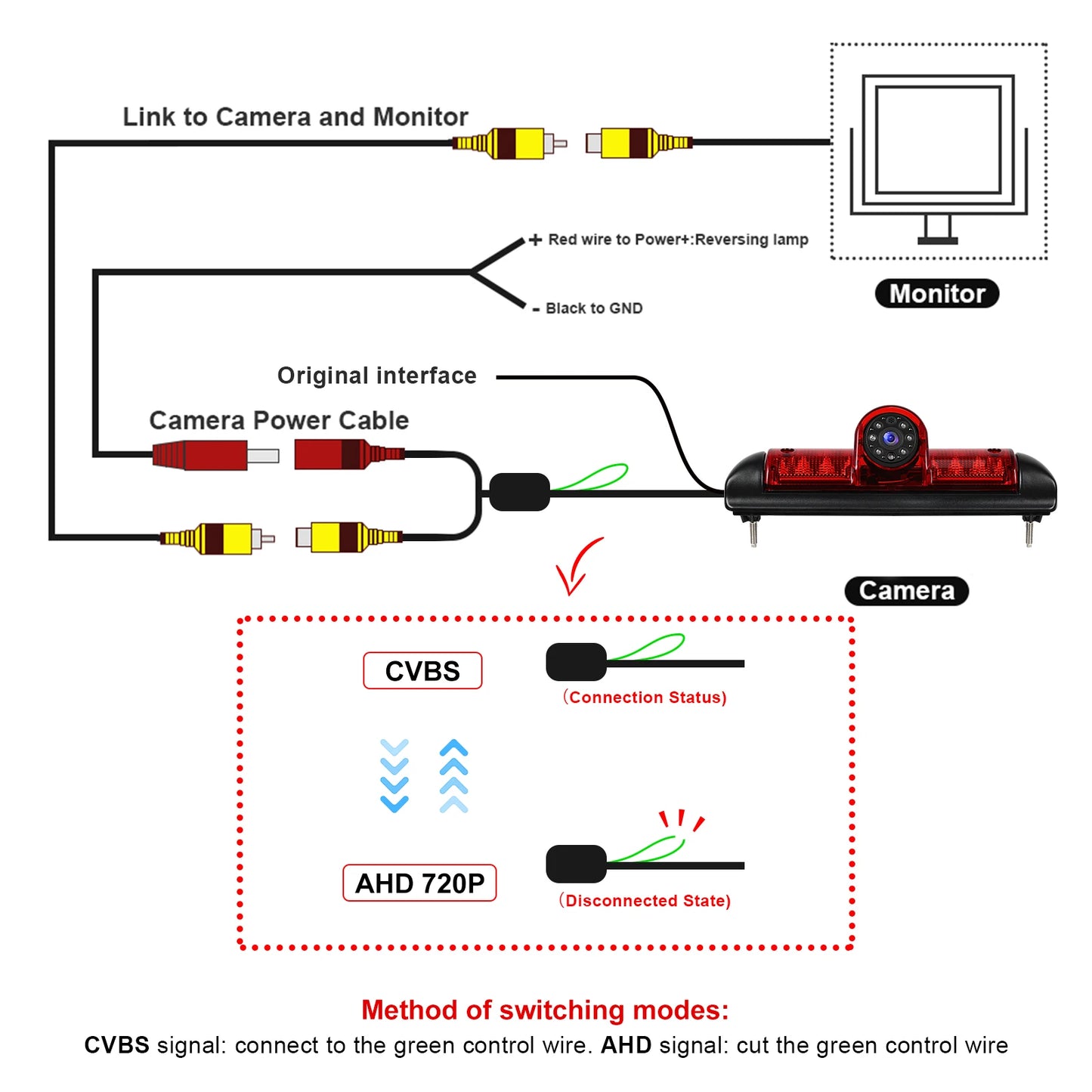 Link to Camera and Monitor

+ Red wire to Power+:Reversing lamp

- Black to GND

Monitor

Original interface

Camera Power Cable

Camera

CVBS

(Connection Status)

AHD 720P

(Disconnected State)

Method of switching modes:

CVBS signal: connect to the green control wire. AHD signal: cut the green control wire